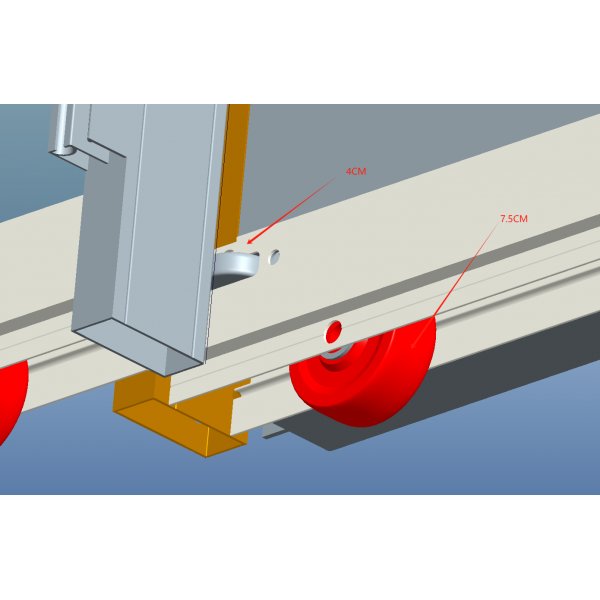 4CM

7.5CM