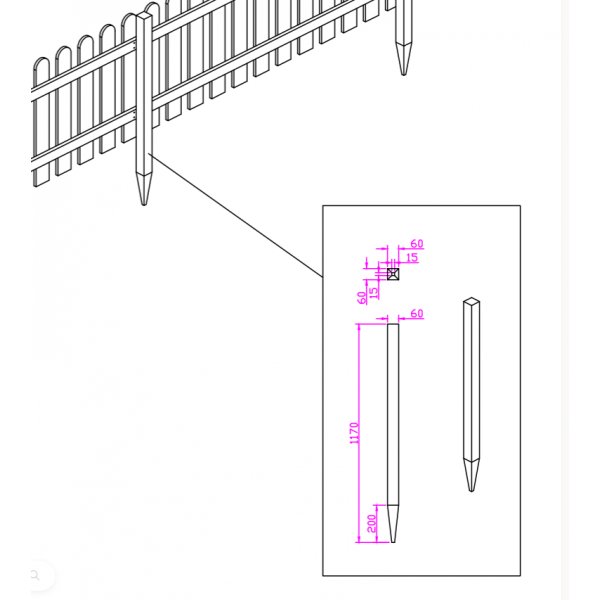 60
15
60
15
60
1170
200